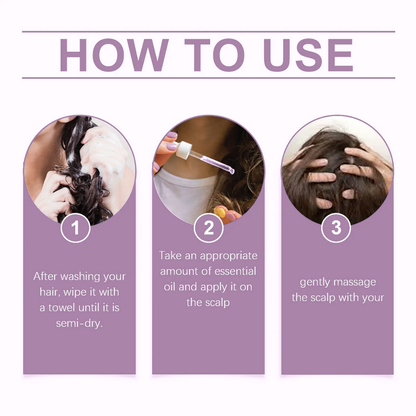 HOW TO USE

1

After washing your hair, wipe it with a towel until it is semi-dry.

2

Take an appropriate amount of essential oil and apply it on the scalp

3

gently massage the scalp with your